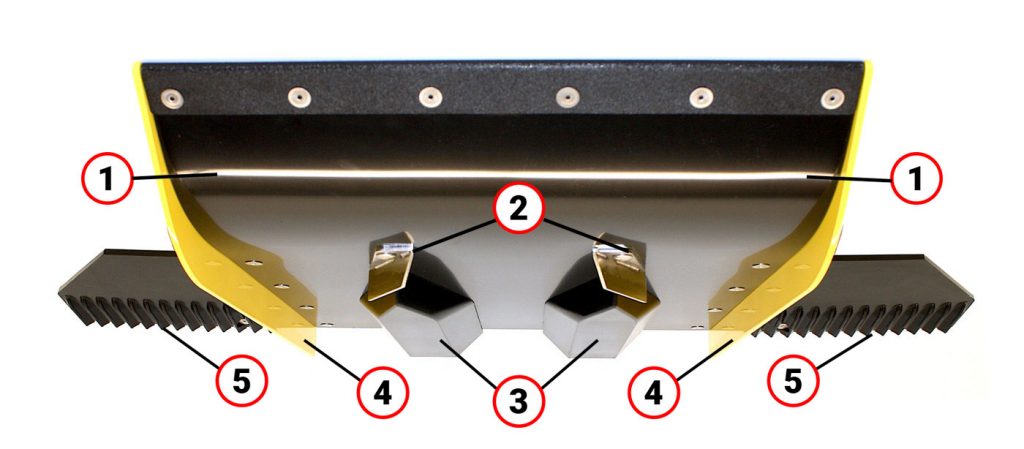 1
1
2
5
4
3
4
5